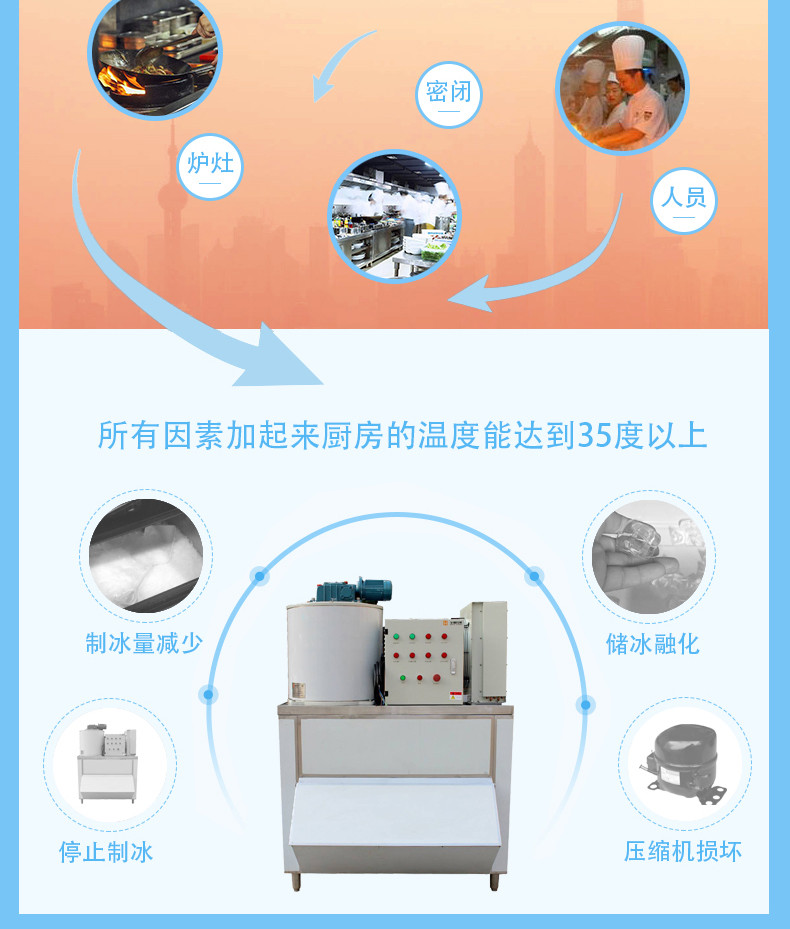 炉灶

密闭

人员

所有因素加起来厨房的温度能达到35度以上

制冰量减少

储冰融化

停止制冰

压缩机损坏