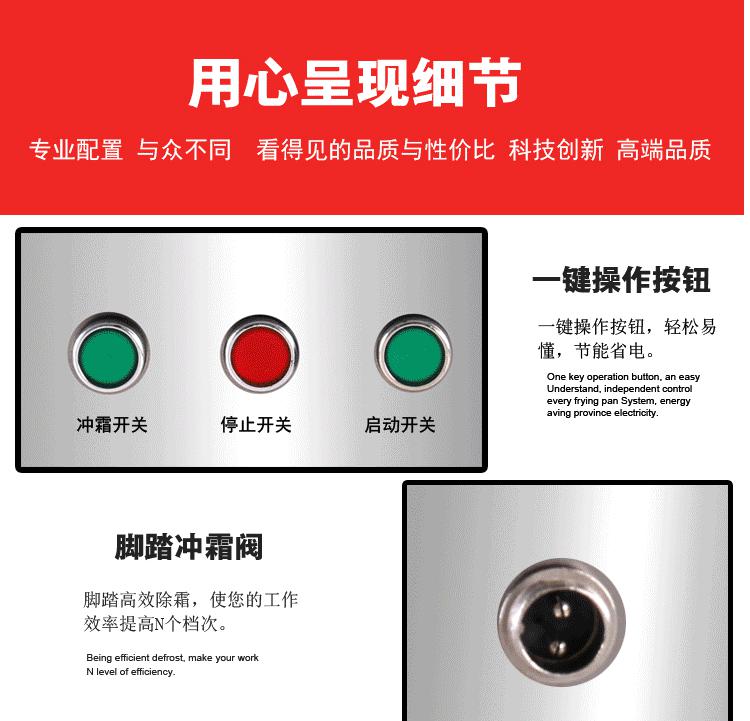 用心呈现细节

专业配置 与众不同　看得见的品质与性价比　科技创新 高端品质

冲霜开关　停止开关　启动开关

一键操作按钮

一键操作按钮，轻松易懂，节能省电。

One key operation button, an easy Understand, independent control every frying pan System, energy aving province electricity.

脚踏冲霜阀

脚踏高效除霜，使您的工作效率提高N个档次。

Being efficient defrost, make your work N level of efficiency.