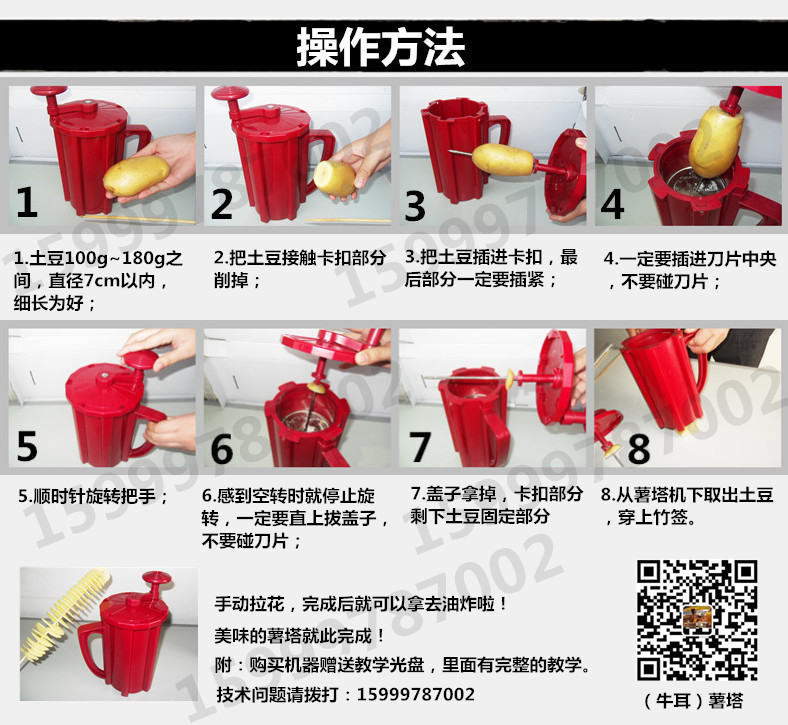 操作方法

1

2

3

4

1.土豆100g~180g之间，直径7cm以内，细长为好；

2.把土豆接触卡扣部分削掉；

3.把土豆插进卡扣，最后部分一定要插紧；

4.一定要插进刀片中央，不要碰刀片；

5

6

7

8

5.顺时针旋转把手；

6.感到空转时就停止旋转，一定要直上拔盖子，不要碰刀片；

7.盖子拿掉，卡扣部分剩下土豆固定部分

8.从薯塔机下取出土豆，穿上竹签。

手动拉花，完成后就可以拿去油炸啦！

美味的薯塔就此完成！

附：购买机器赠送教学光盘，里面有完整的教学。

技术问题请拨打：15999787002

（牛耳）薯塔

15999787002