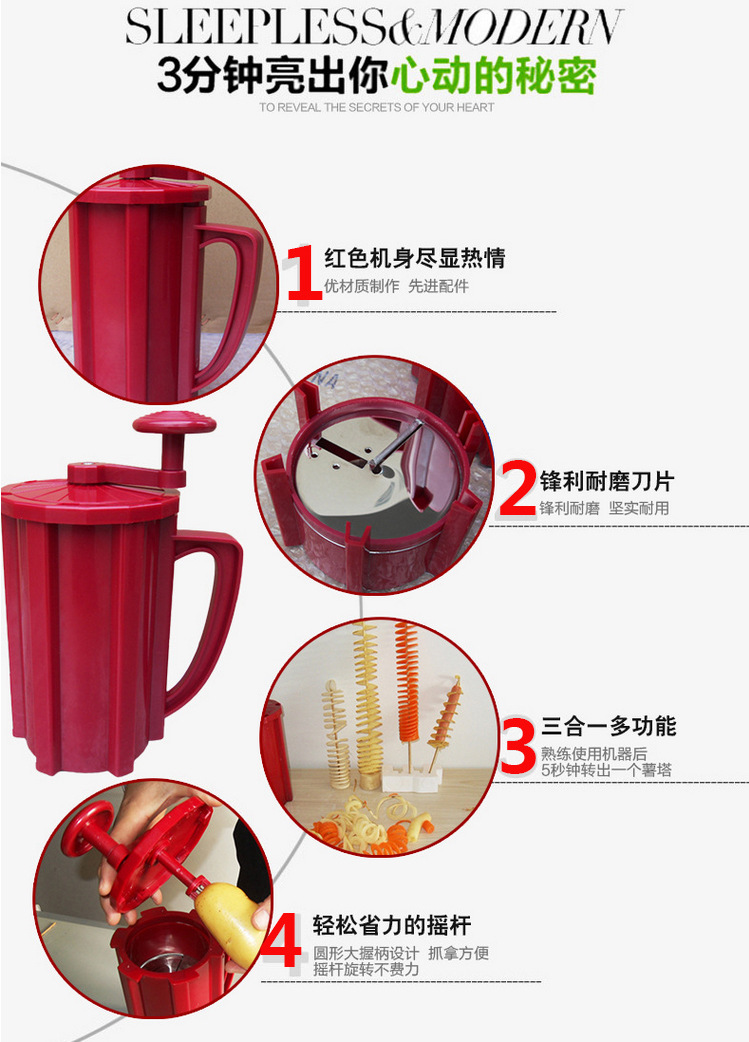 SLEEPLESS&MODERN

3分钟亮出你心动的秘密

TO REVEAL THE SECRETS OF YOUR HEART

1 红色机身尽显热情
优材质制作 先进配件

2 锋利耐磨刀片
锋利耐磨 坚实耐用

3 三合一多功能
熟练使用机器后
5秒钟转出一个薯塔

4 轻松省力的摇杆
圆形大握柄设计 抓拿方便
摇杆旋转不费力