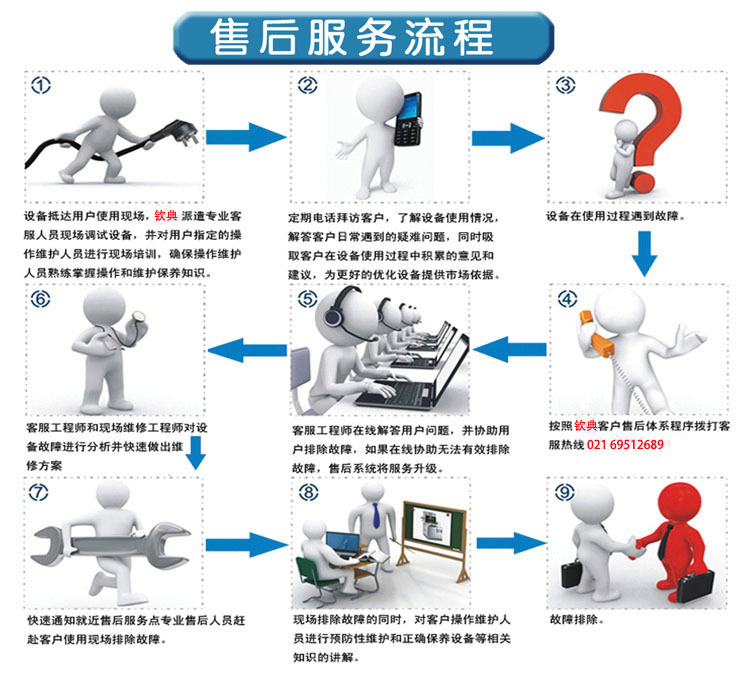 售后服务流程

①
设备抵达用户使用现场，钦典 派遣专业客服人员现场调试设备，并对用户指定的操作维护人员进行现场培训，确保操作维护人员熟练掌握操作和维护保养知识。

②
定期电话拜访客户，了解设备使用情况，解答客户日常遇到的疑难问题，同时吸取客户在设备使用过程中积累的意见和建议，为更好的优化设备提供市场依据。

③
设备在使用过程遇到故障。

④
按照钦典客户售后体系程序拨打客服热线 021 69512689

⑤
客服工程师在线解答用户问题，并协助用户排除故障，如果在线协助无法有效排除故障，售后系统将服务升级。

⑥
客服工程师和现场维修工程师对设备故障进行分析并快速做出维修方案

⑦
快速通知就近售后服务点专业售后人员赶赴客户使用现场排除故障。

⑧
现场排除故障的同时，对客户操作维护人员进行预防性维护和正确保养设备等相关知识的讲解。

⑨
故障排除。