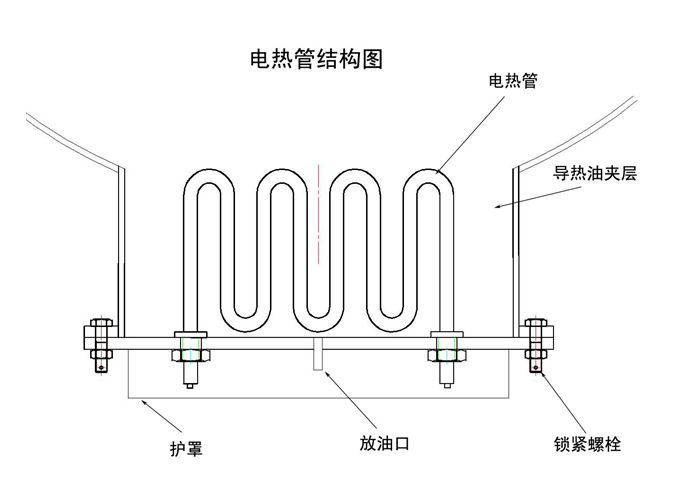 电热管结构图

电热管

导热油夹层

护罩

放油口

锁紧螺栓