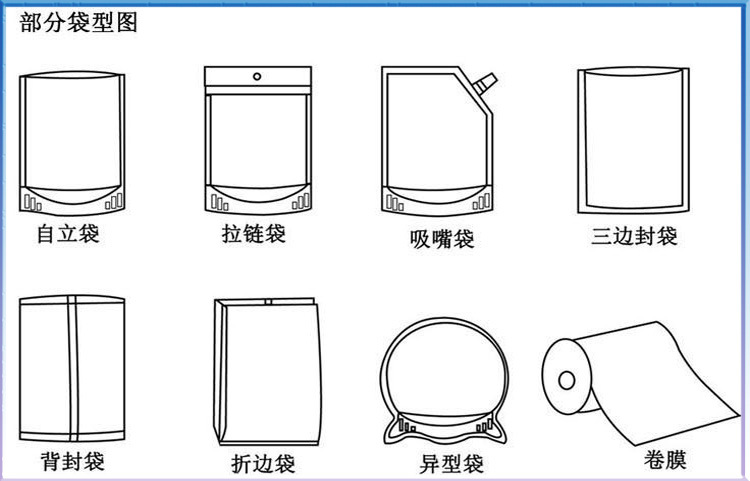 部分袋型图

自立袋

拉链袋

吸嘴袋

三边封袋

背封袋

折边袋

异型袋

卷膜