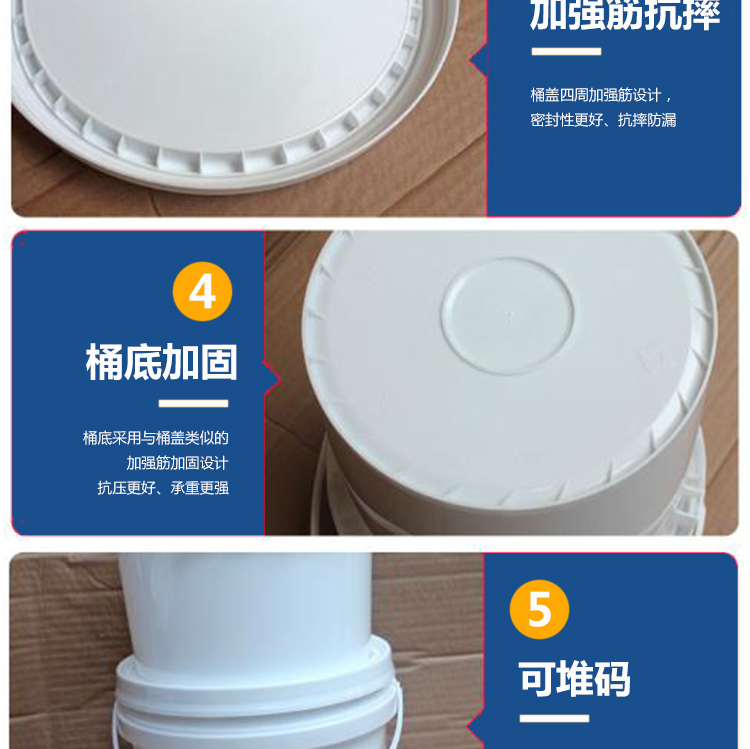 加强筋抗摔

桶盖四周加强筋设计，
密封性更好、抗摔防漏

4

桶底加固

桶底采用与桶盖类似的
加强筋加固设计
抗压更好、承重更强

5

可堆码