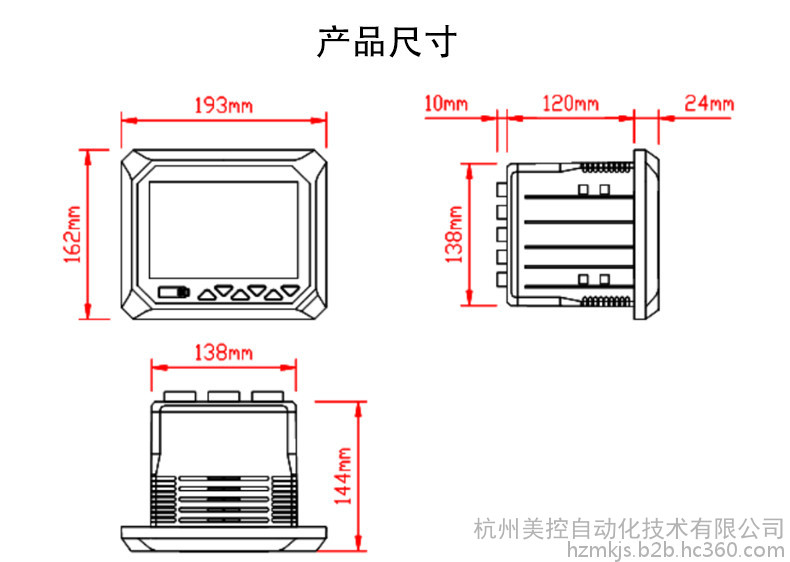 产品尺寸

193mm

162mm

10mm 120mm 24mm

138mm

138mm

144mm

杭州美控自动化技术有限公司
hzmkjs.b2b.hc360.com