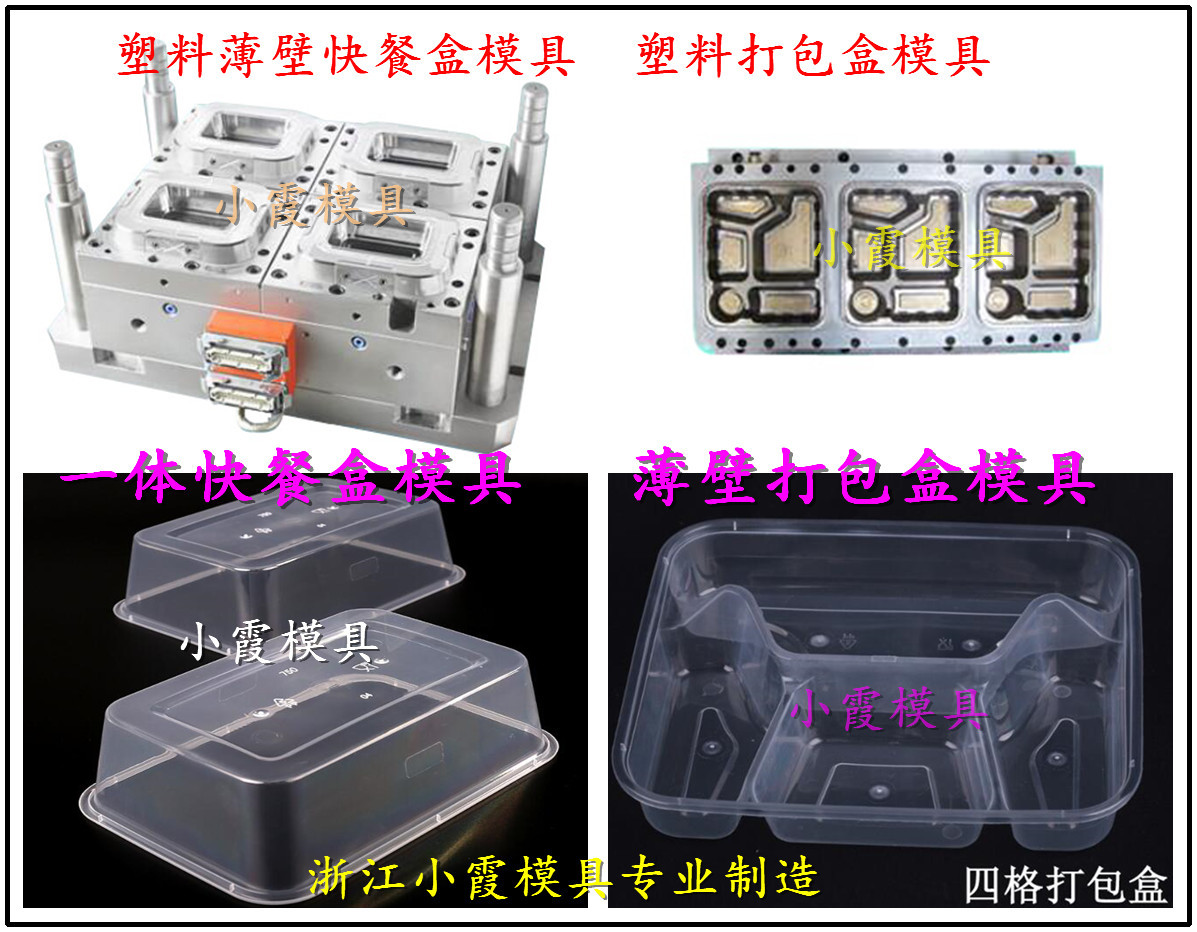 塑料薄壁快餐盒模具　塑料打包盒模具

小霞模具

小霞模具

一体快餐盒模具

薄壁打包盒模具

小霞模具

小霞模具

浙江小霞模具专业制造

四格打包盒