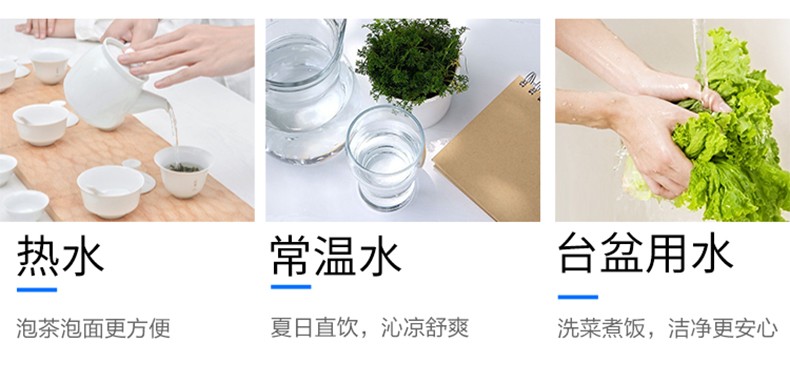 热水

泡茶泡面更方便

常温水

夏日直饮，沁凉舒爽

台盆用水

洗菜煮饭，洁净更安心